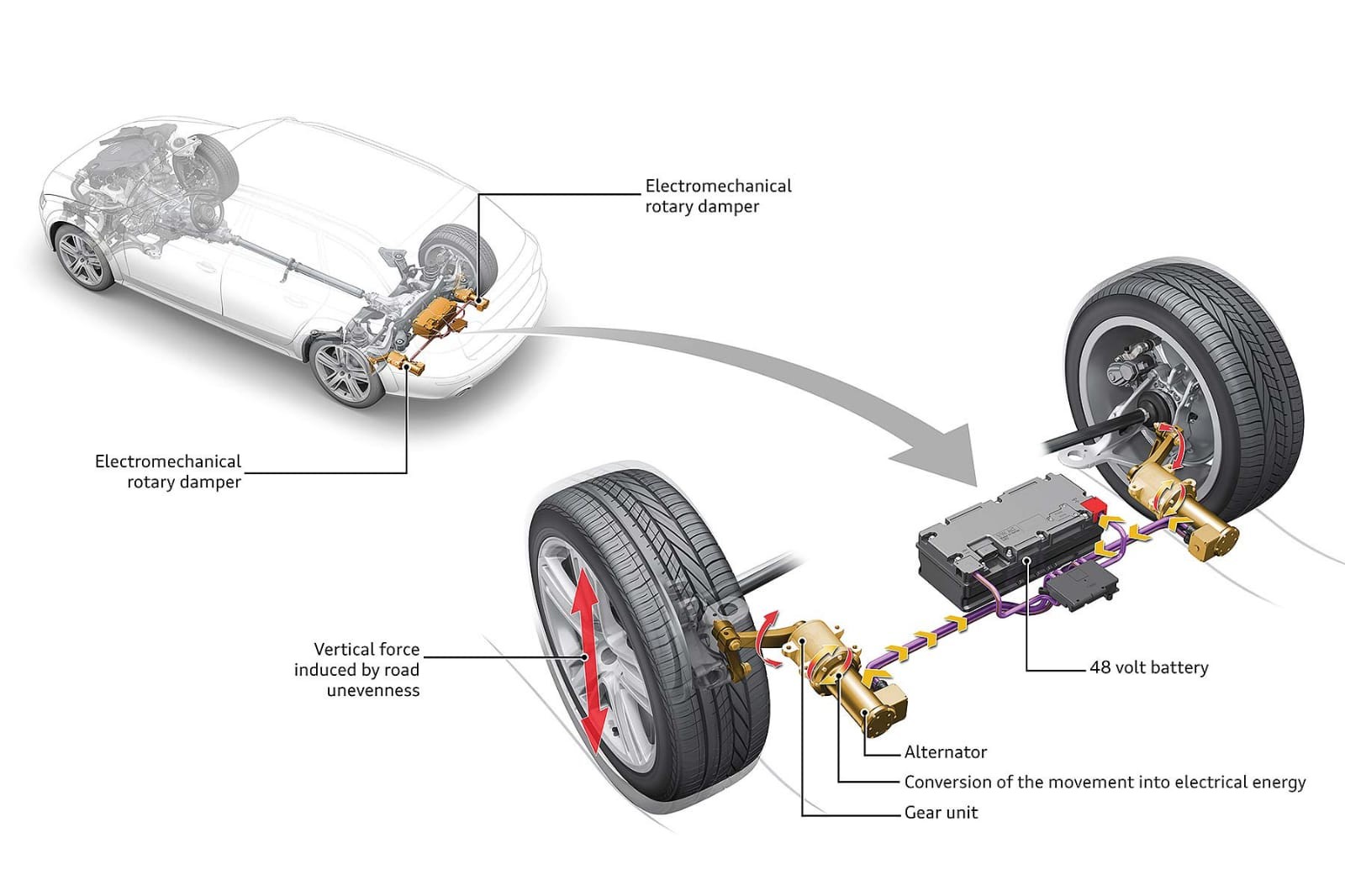 Electromechanical rotary damper

Electromechanical rotary damper

Vertical force induced by road unevenness

48 volt battery

Alternator

Conversion of the movement into electrical energy

Gear unit